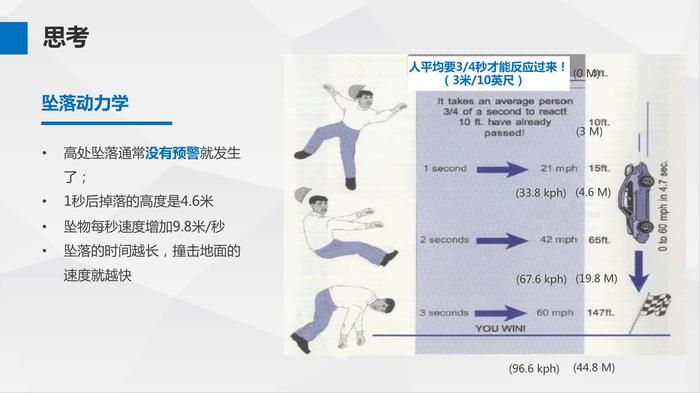 思考

坠落动力学

• 高处坠落通常没有预警就发生了；
• 1秒后掉落的高度是4.6米
• 坠物每秒速度增加9.8米/秒
• 坠落的时间越长，撞击地面的速度就越快

人平均要3/4秒才能反应过来！
（3米/10英尺）

(0 M) ft.

It takes an average person 3/4 of a second to react! 10 ft. have already passed!

10ft.
(3 M)

1 second 21 mph 15ft.
(33.8 kph) (4.6 M)

2 seconds 42 mph 65ft.
(67.6 kph) (19.8 M)

3 seconds 60 mph 147ft.

YOU WIN!

(96.6 kph) (44.8 M)

0 to 60 mph in 4.7 sec.